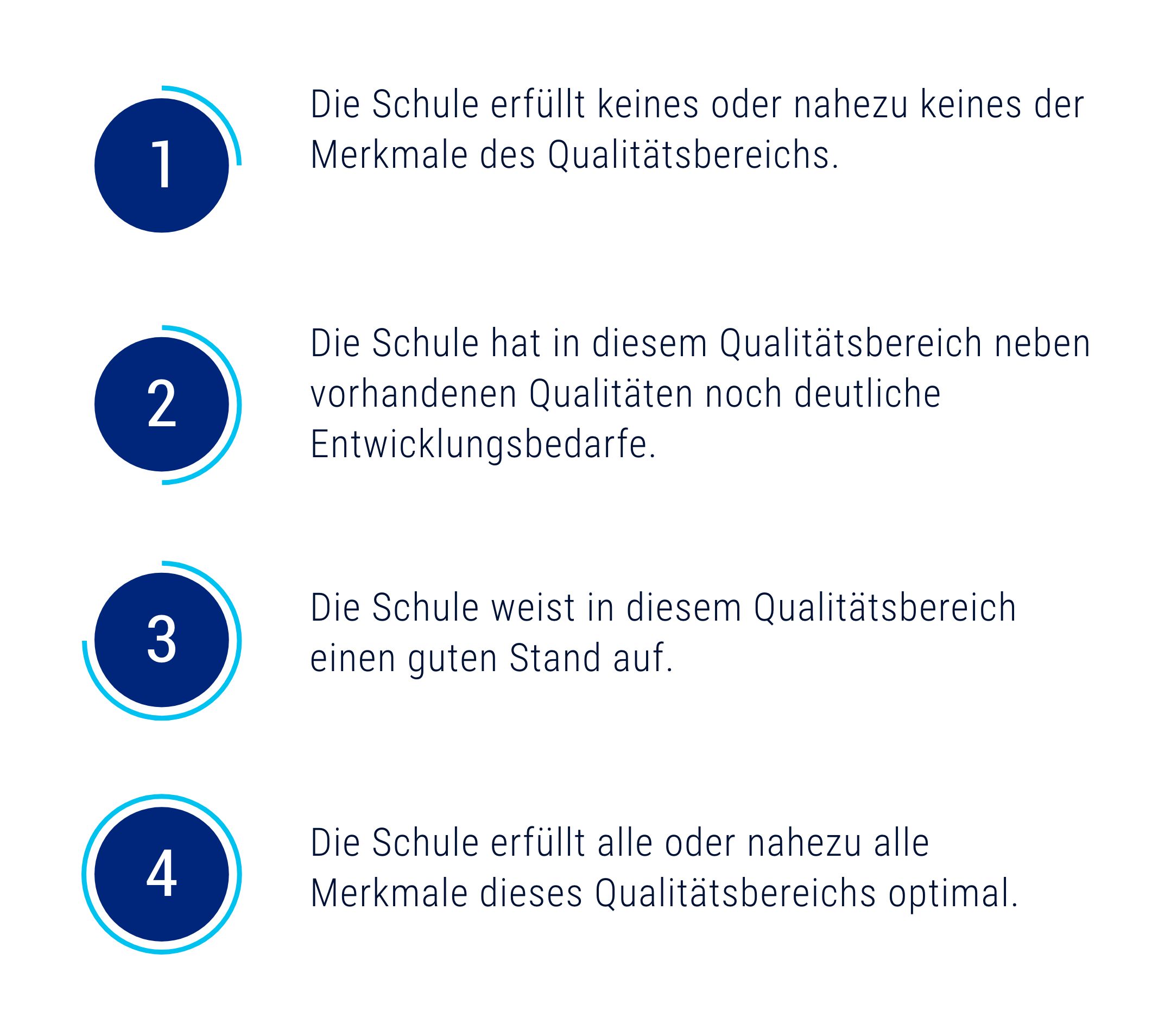 1

Die Schule erfüllt keines oder nahezu keines der Merkmale des Qualitätsbereichs.

2

Die Schule hat in diesem Qualitätsbereich neben vorhandenen Qualitäten noch deutliche Entwicklungsbedarfe.

3

Die Schule weist in diesem Qualitätsbereich einen guten Stand auf.

4

Die Schule erfüllt alle oder nahezu alle Merkmale dieses Qualitätsbereichs optimal.